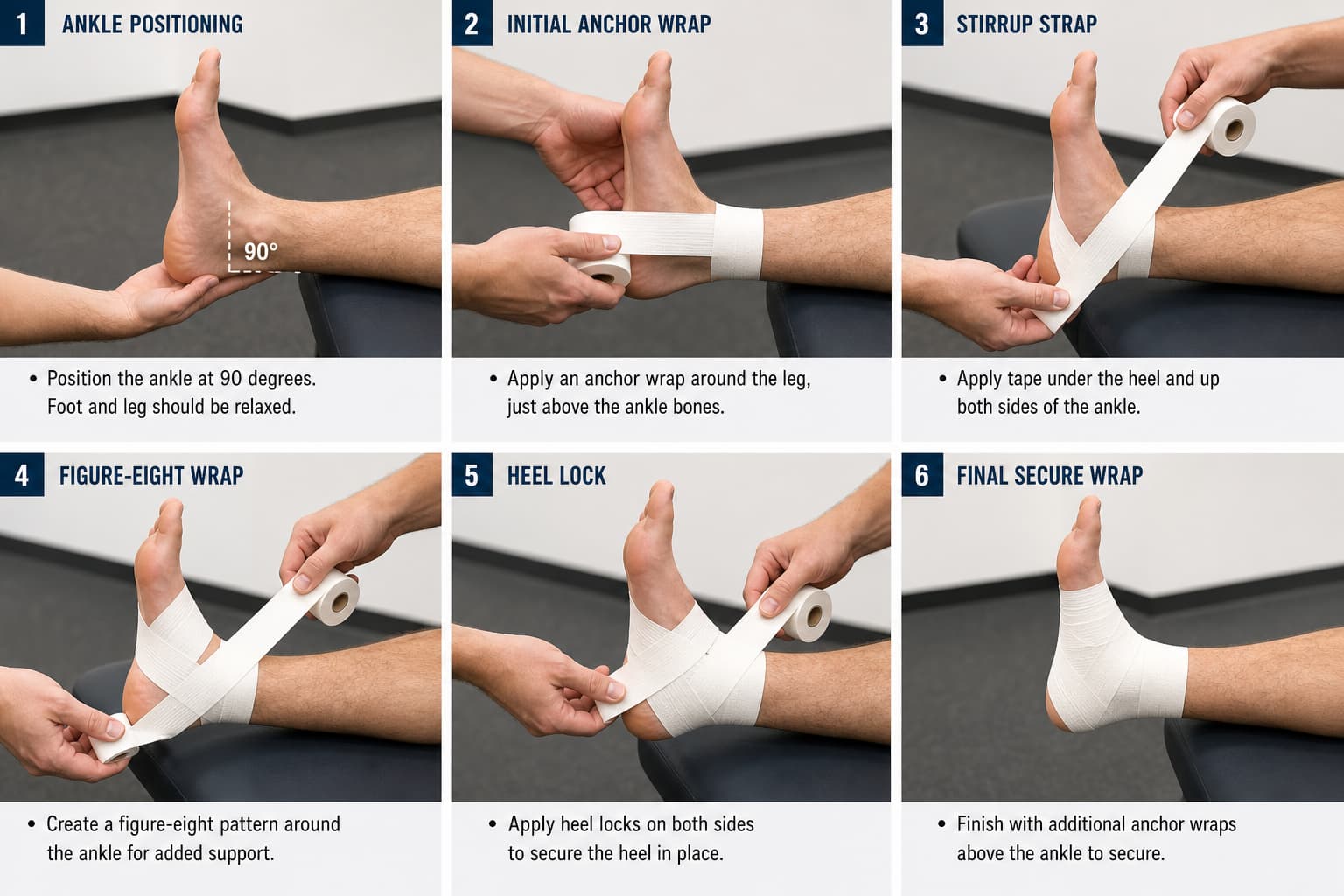 1 ANKLE POSITIONING

90°

• Position the ankle at 90 degrees. Foot and leg should be relaxed.

2 INITIAL ANCHOR WRAP

• Apply an anchor wrap around the leg, just above the ankle bones.

3 STIRRUP STRAP

• Apply tape under the heel and up both sides of the ankle.

4 FIGURE-EIGHT WRAP

• Create a figure-eight pattern around the ankle for added support.

5 HEEL LOCK

• Apply heel locks on both sides to secure the heel in place.

6 FINAL SECURE WRAP

• Finish with additional anchor wraps above the ankle to secure.